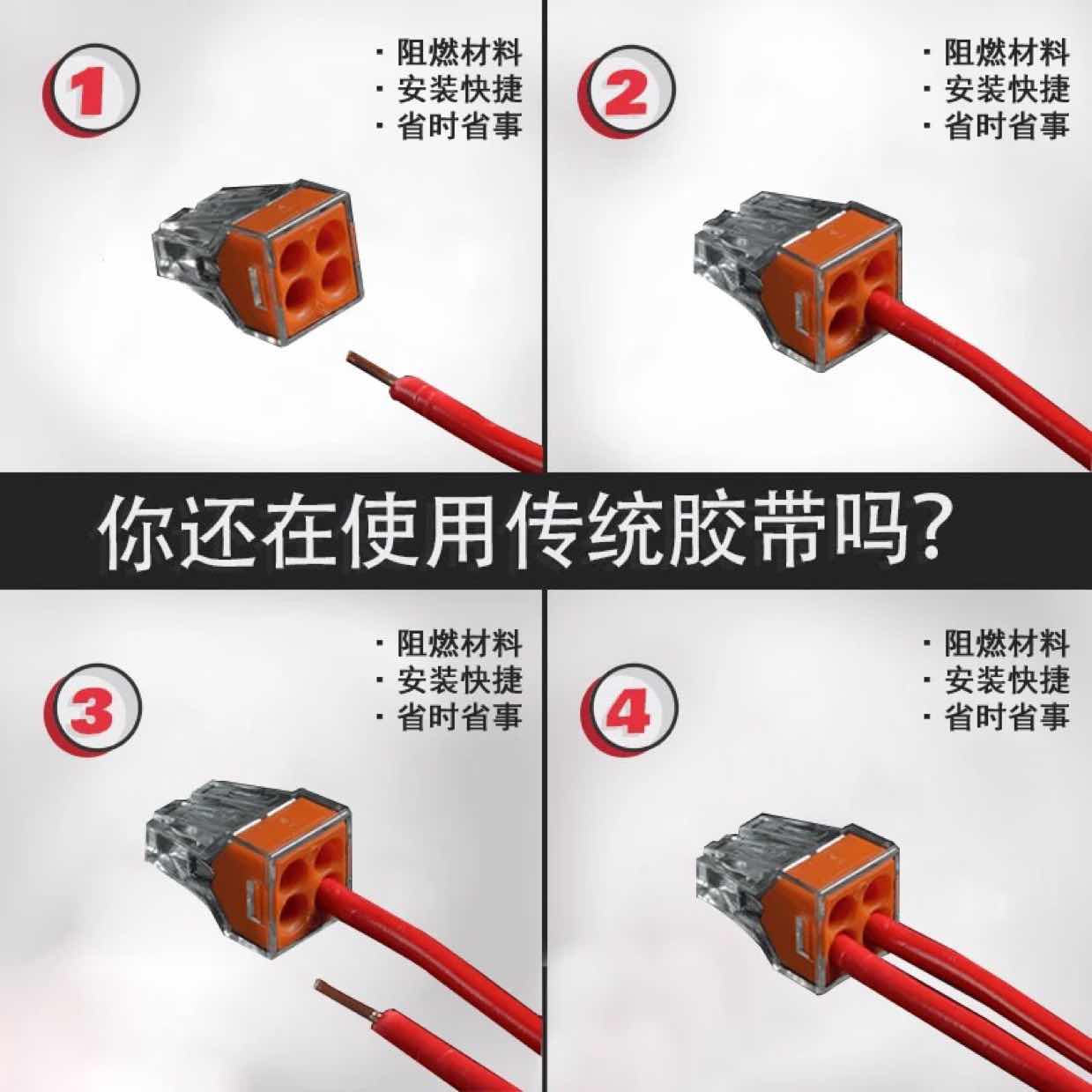 1

· 阻燃材料
· 安装快捷
· 省时省事

2

· 阻燃材料
· 安装快捷
· 省时省事

你还在使用传统胶带吗?

3

· 阻燃材料
· 安装快捷
· 省时省事

4

· 阻燃材料
· 安装快捷
· 省时省事